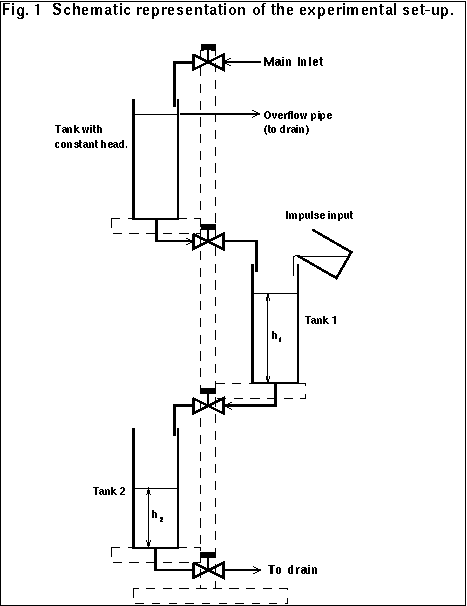 Fig. 1 Schematic representation of the experimental set-up.

Main Inlet

Overflow pipe (to drain)

Tank with constant head.

Impulse input

Tank 1

$h_1$

Tank 2

$h_2$

To drain